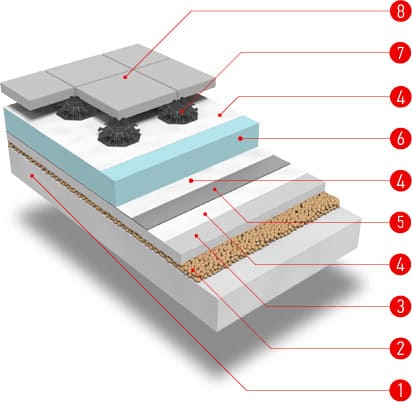 8
7
4
6
4
5
4
3
2
1